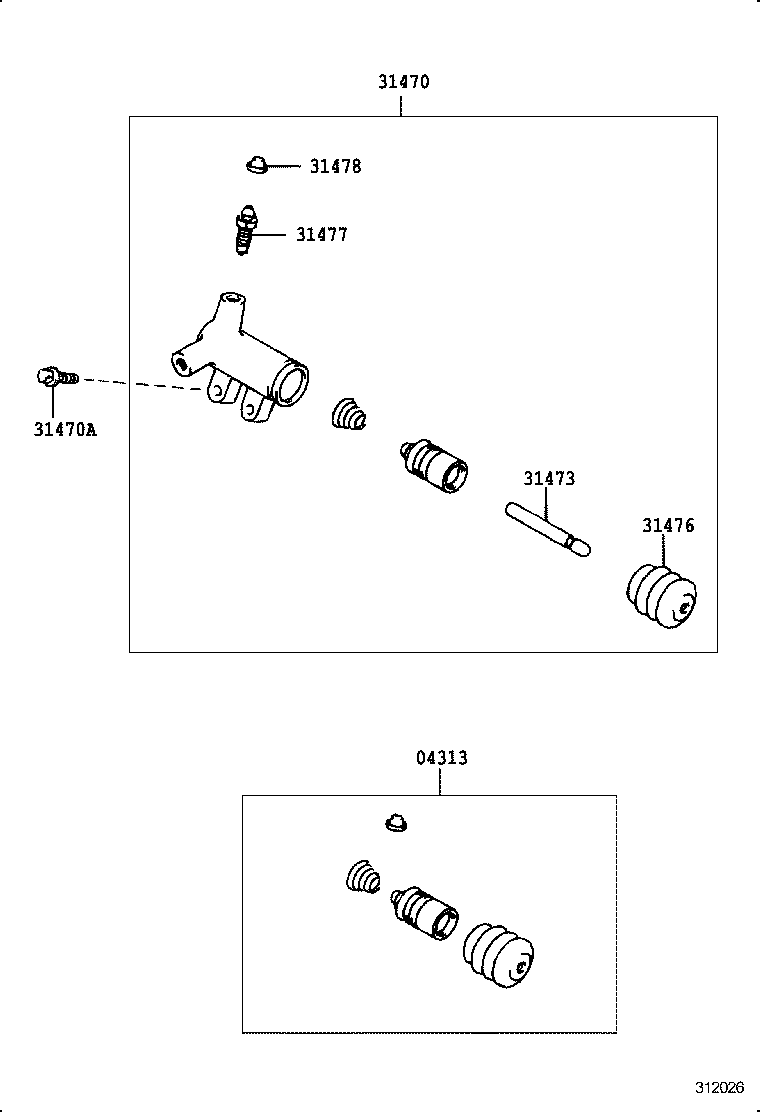 31470

31478

31477

31470A

31473

31476

04313

312026