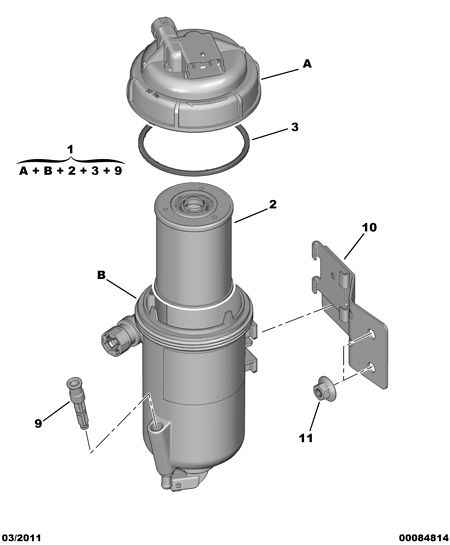 A

3

1

A + B + 2 + 3 + 9

2

10

B

9

11

03/2011

00084814