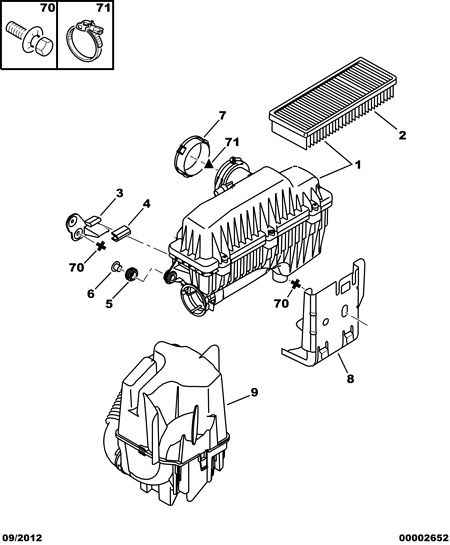 70
71
7
71
2
1
3
4
70
6
5
70
8
9
09/2012
00002652