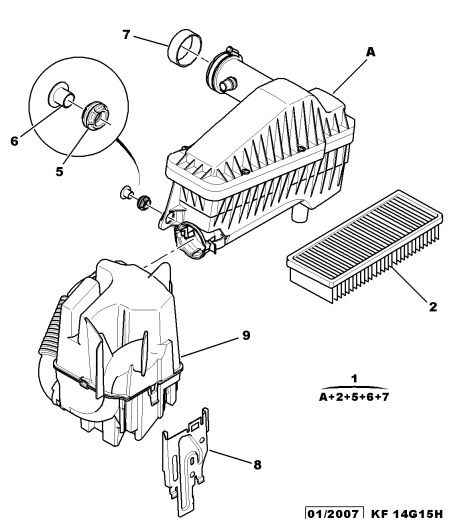 7
A
6
5
2
9
1
A+2+5+6+7
8
01/2007 KF 14G15H