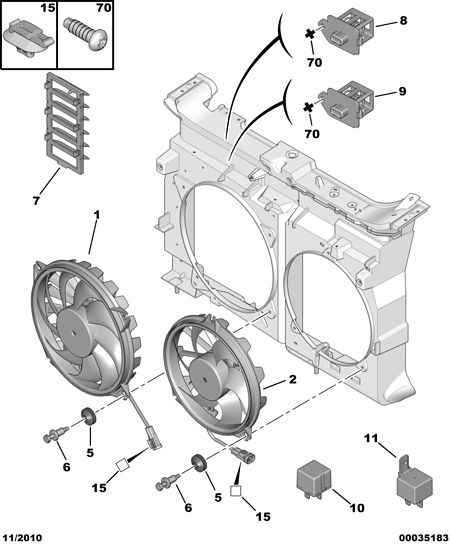 15
70
8
70
9
70
7
1
2
5
6
15
5
6
15
11
10
11/2010
00035183