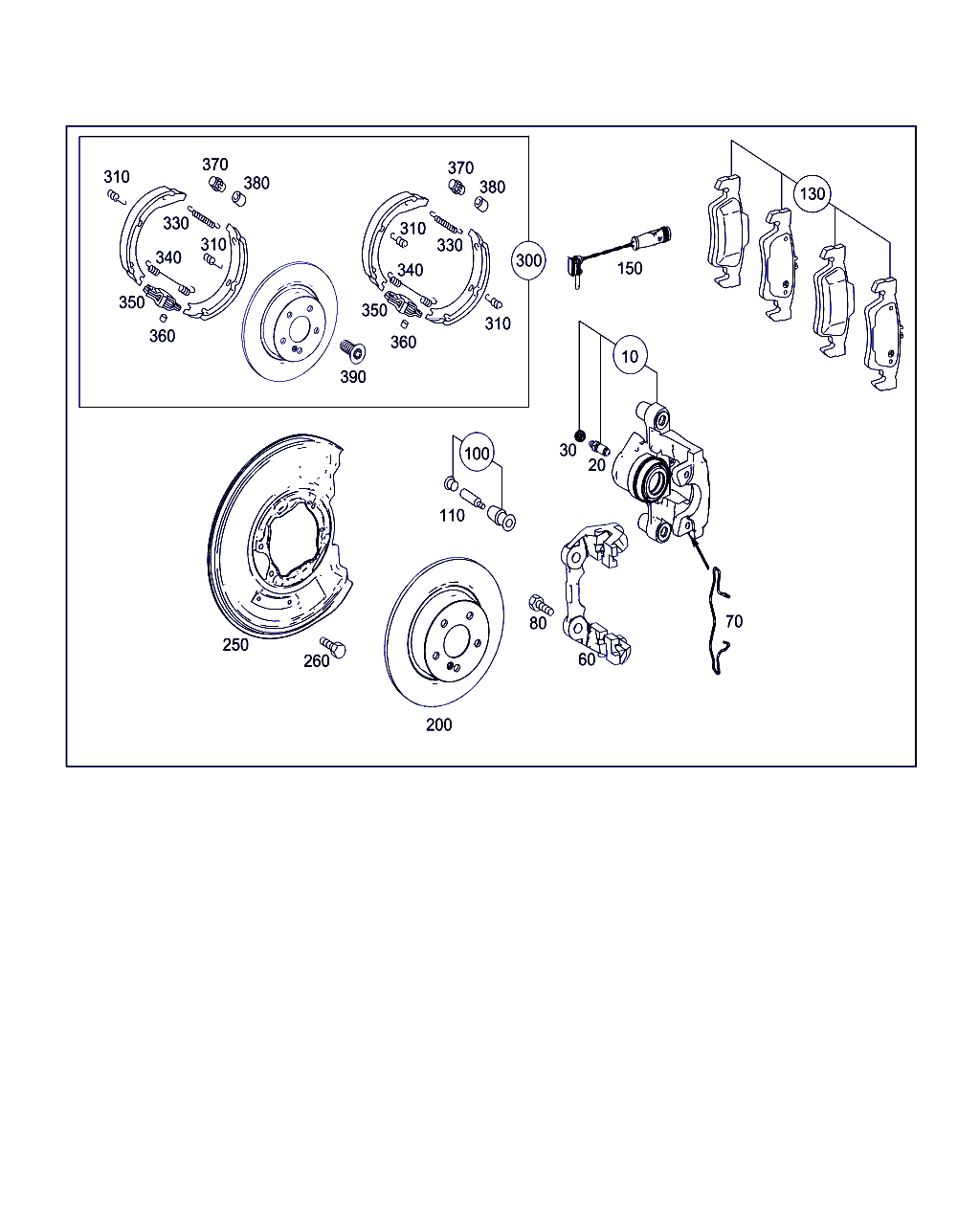 310
370
380
330
310
340
350
360
390
370
380
310
330
340
350
360
310
300
150
130
10
30
20
100
110
250
260
200
80
60
70