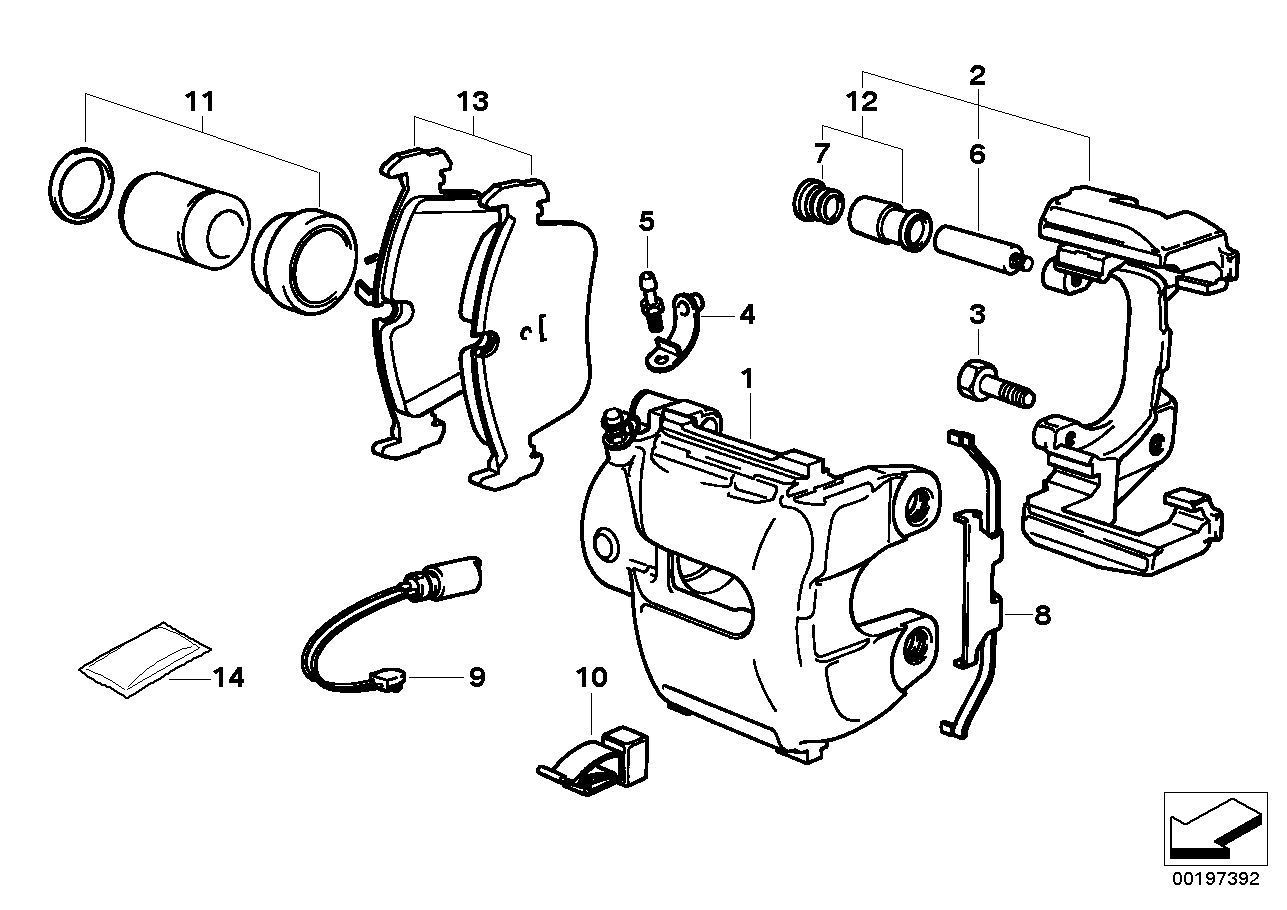 11
13
2
12
7
6
5
4
3
1
8
14
9
10
00197392